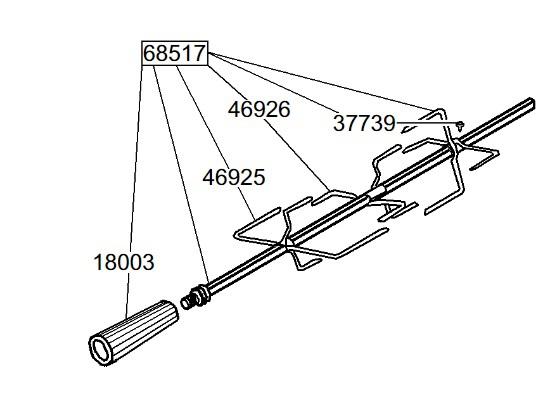 68517
46926
37739
46925
18003